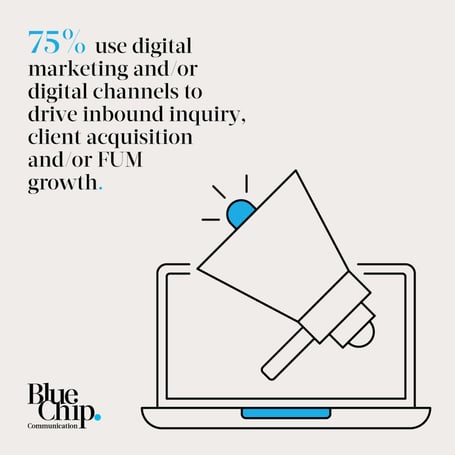 75% use digital marketing and/or digital channels to drive inbound inquiry, client acquisition and/or FUM growth.

Blue Chip.
Communication