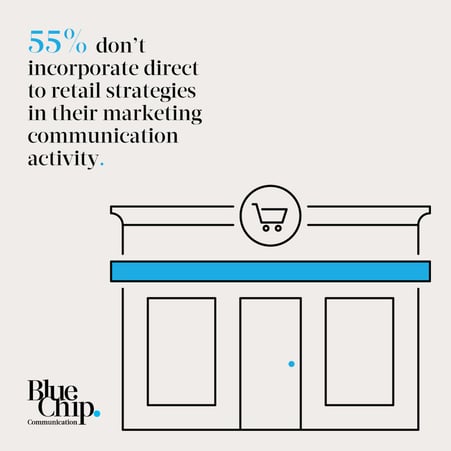 55% don't incorporate direct to retail strategies in their marketing communication activity.

Blue Chip.
Communication