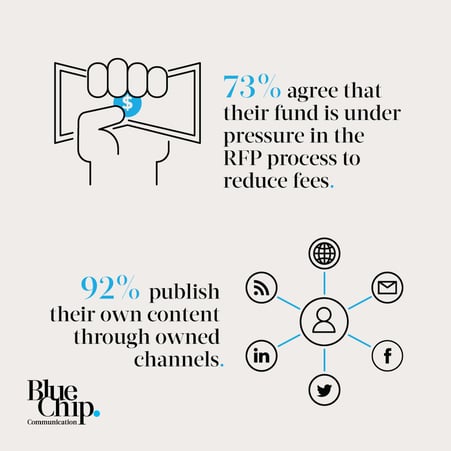 $

73% agree that their fund is under pressure in the RFP process to reduce fees.

92% publish their own content through owned channels.

in

f

Blue Chip.
Communication